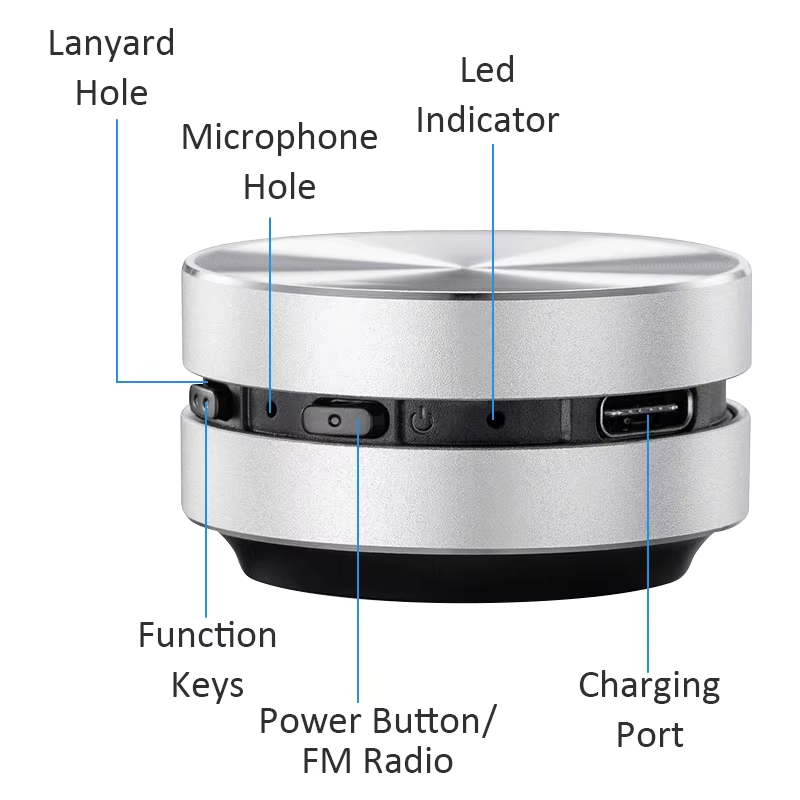 Lanyard Hole

Microphone Hole

Led Indicator

Function Keys

Power Button/ FM Radio

Charging Port